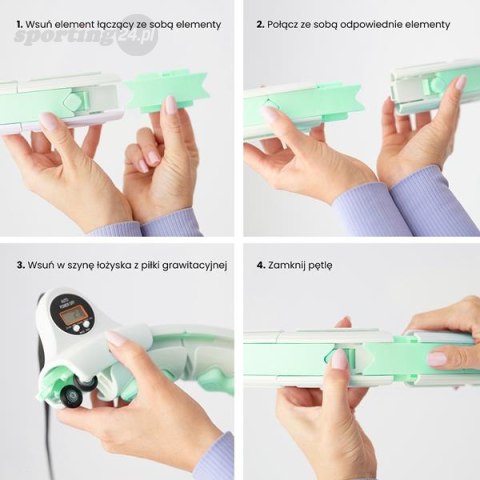 1. Wsuń element łączący ze sobą elementy

sporting24.pl

2. Połącz ze sobą odpowiednie elementy

3. Wsuń w szynę łożyska z piłki grawitacyjnej

AUTO POWER OFF

4. Zamknij pętlę